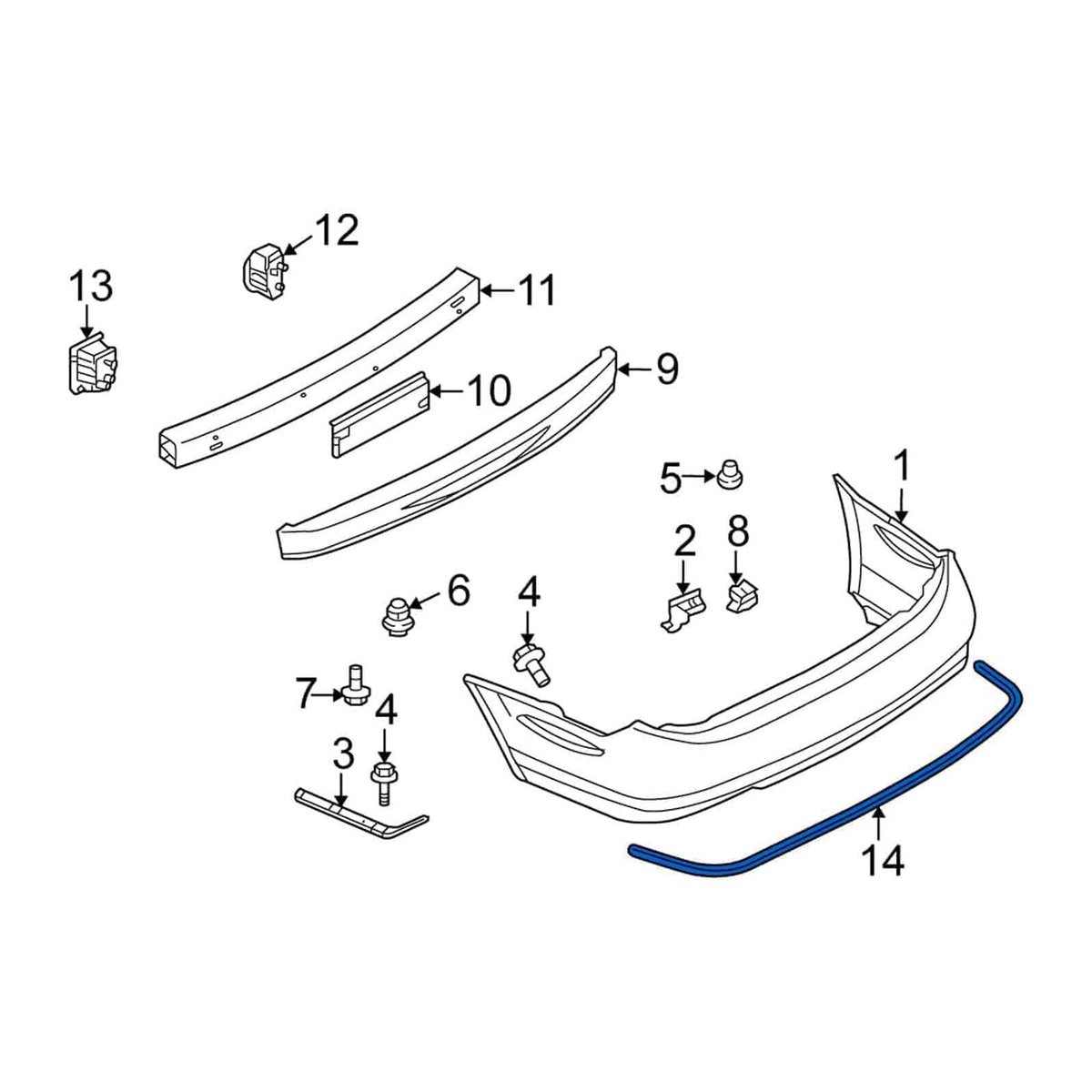 12
13
11
9
10
5
1
2
8
6
4
7
4
3
14